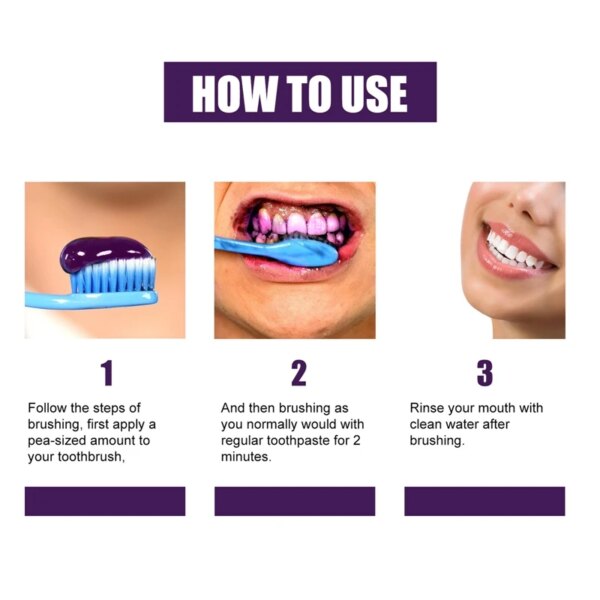 HOW TO USE

1

Follow the steps of brushing, first apply a pea-sized amount to your toothbrush,

2

And then brushing as you normally would with regular toothpaste for 2 minutes.

3

Rinse your mouth with clean water after brushing.