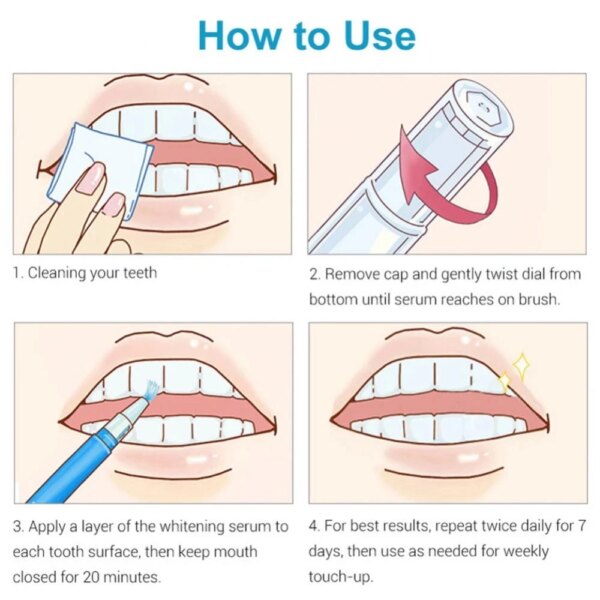 How to Use

1. Cleaning your teeth

2. Remove cap and gently twist dial from bottom until serum reaches on brush.

3. Apply a layer of the whitening serum to each tooth surface, then keep mouth closed for 20 minutes.

4. For best results, repeat twice daily for 7 days, then use as needed for weekly touch-up.