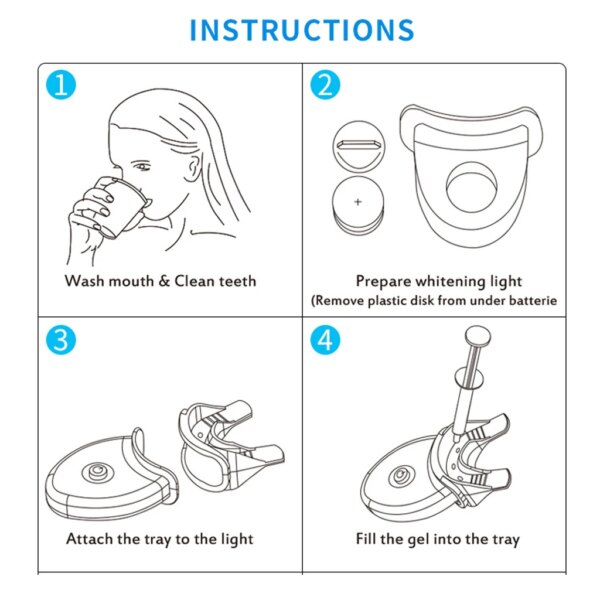 INSTRUCTIONS

1

Wash mouth & Clean teeth

2

+

Prepare whitening light
(Remove plastic disk from under batterie

3

Attach the tray to the light

4

Fill the gel into the tray