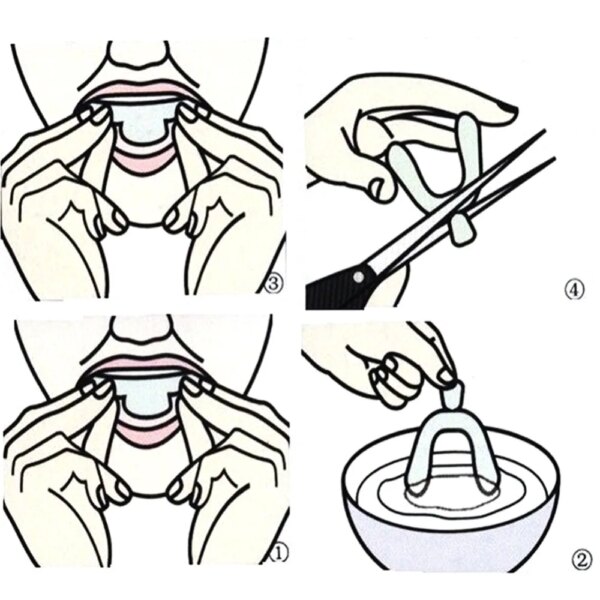 ③

④

①

②