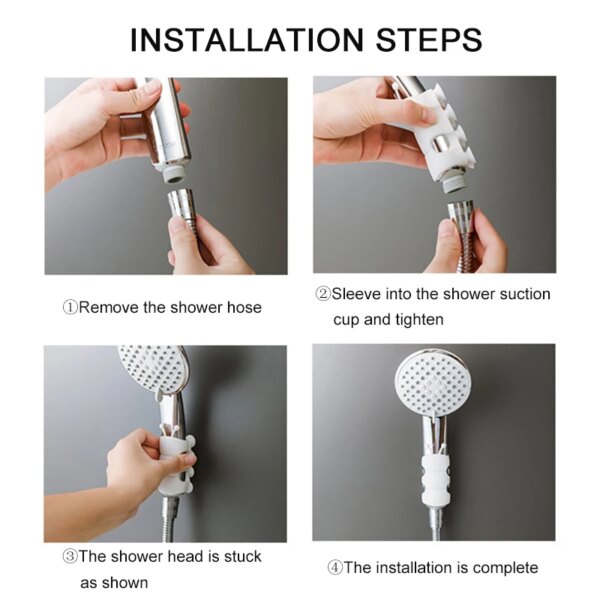 INSTALLATION STEPS

①Remove the shower hose

②Sleeve into the shower suction cup and tighten

③The shower head is stuck as shown

④The installation is complete