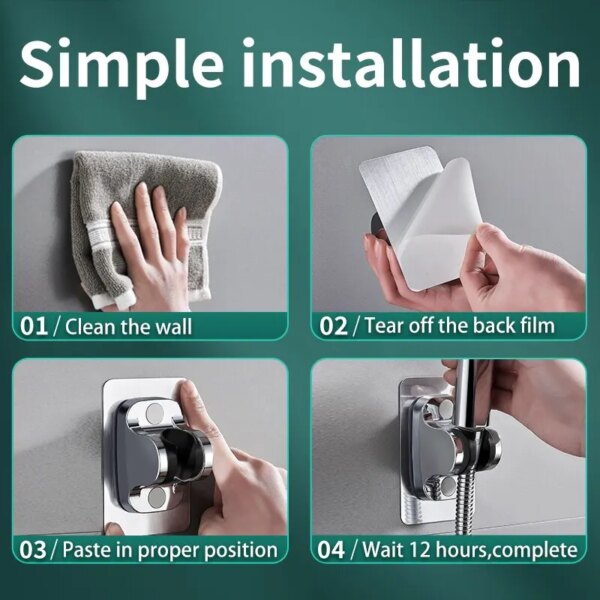 Simple installation

01 / Clean the wall

02 / Tear off the back film

03 / Paste in proper position

04 / Wait 12 hours,complete