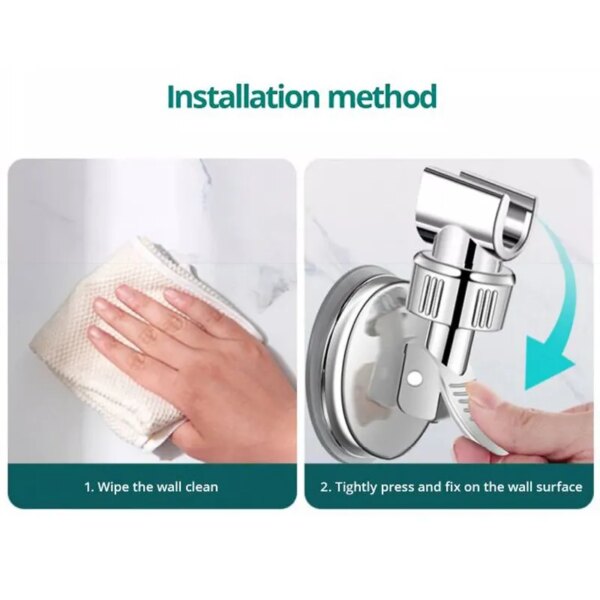 Installation method

1. Wipe the wall clean

2. Tightly press and fix on the wall surface