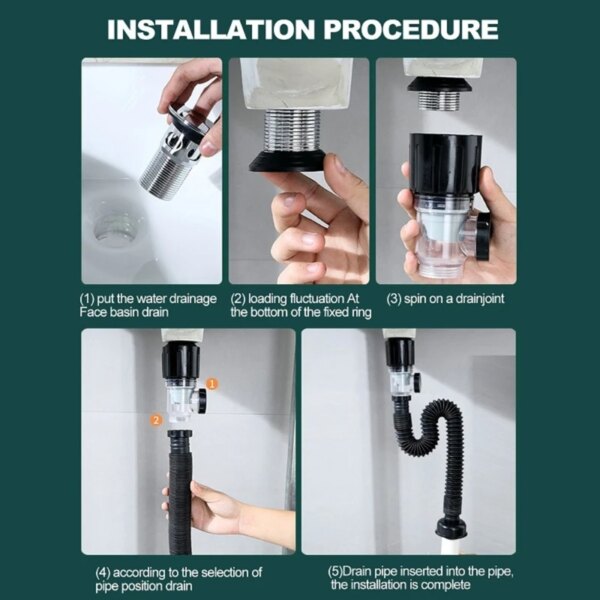 INSTALLATION PROCEDURE

(1) put the water drainage Face basin drain

(2) loading fluctuation At the bottom of the fixed ring

(3) spin on a drainjoint

1

2

(4) according to the selection of pipe position drain

(5)Drain pipe inserted into the pipe, the installation is complete