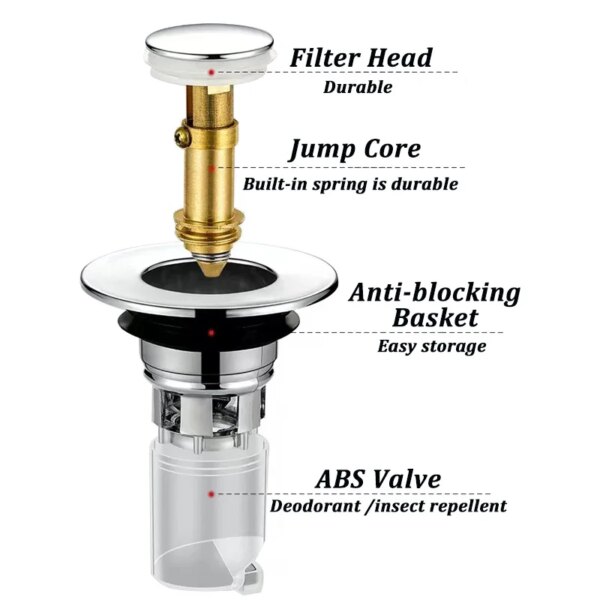 Filter Head
Durable

Jump Core
Built-in spring is durable

Anti-blocking Basket
Easy storage

ABS Valve
Deodorant /insect repellent