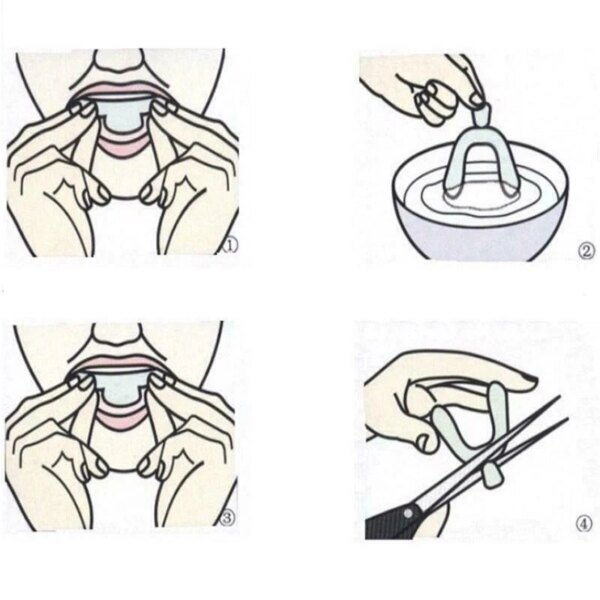 ①

②

③

④