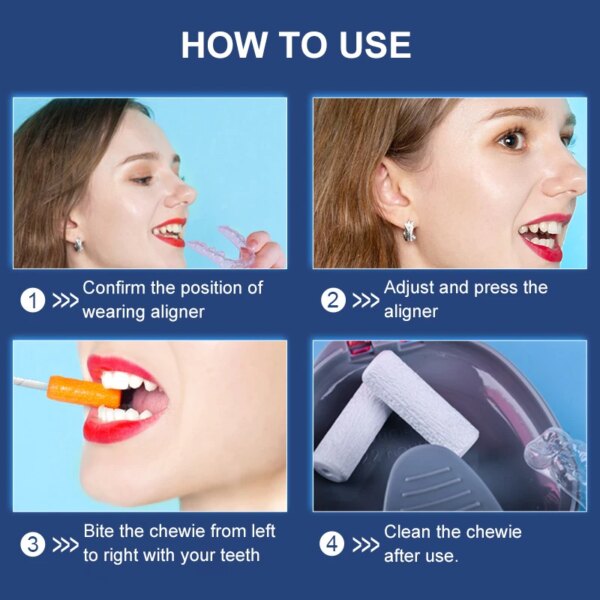 HOW TO USE

1 >>> Confirm the position of wearing aligner

2 >>> Adjust and press the aligner

3 >>> Bite the chewie from left to right with your teeth

4 >>> Clean the chewie after use.